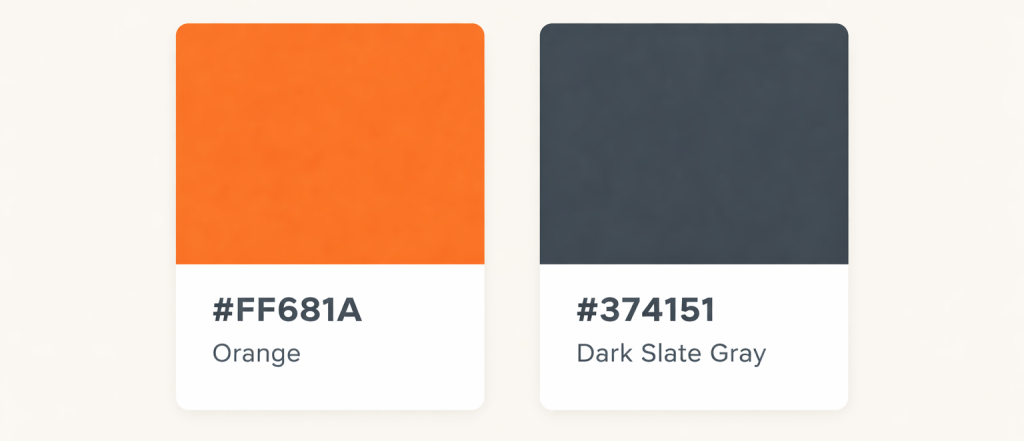 #FF681A
Orange

#374151
Dark Slate Gray